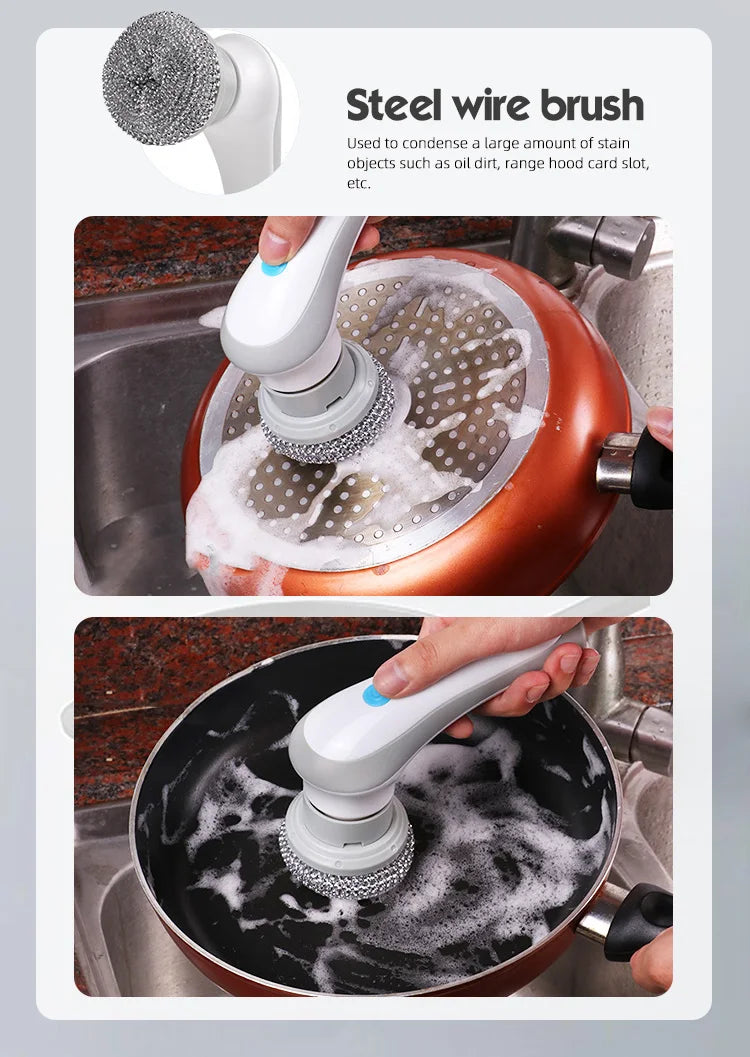 Steel wire brush

Used to condense a large amount of stain objects such as oil dirt, range hood card slot, etc.